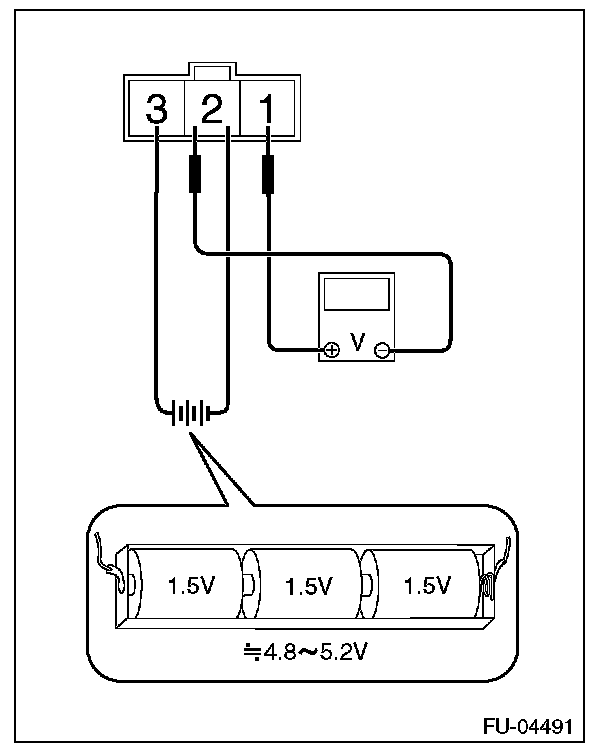 3 2 1

⊕ V ⊖

1.5V 1.5V 1.5V

≒4.8～5.2V

FU-04491