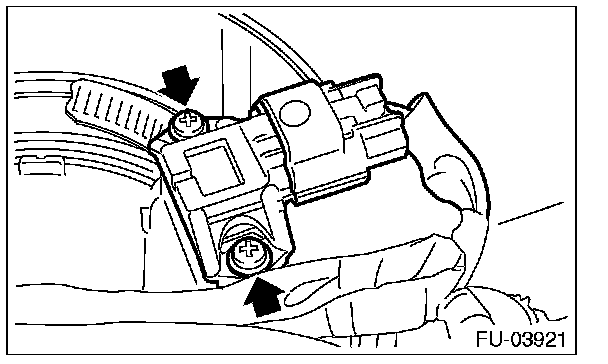 FU-03921