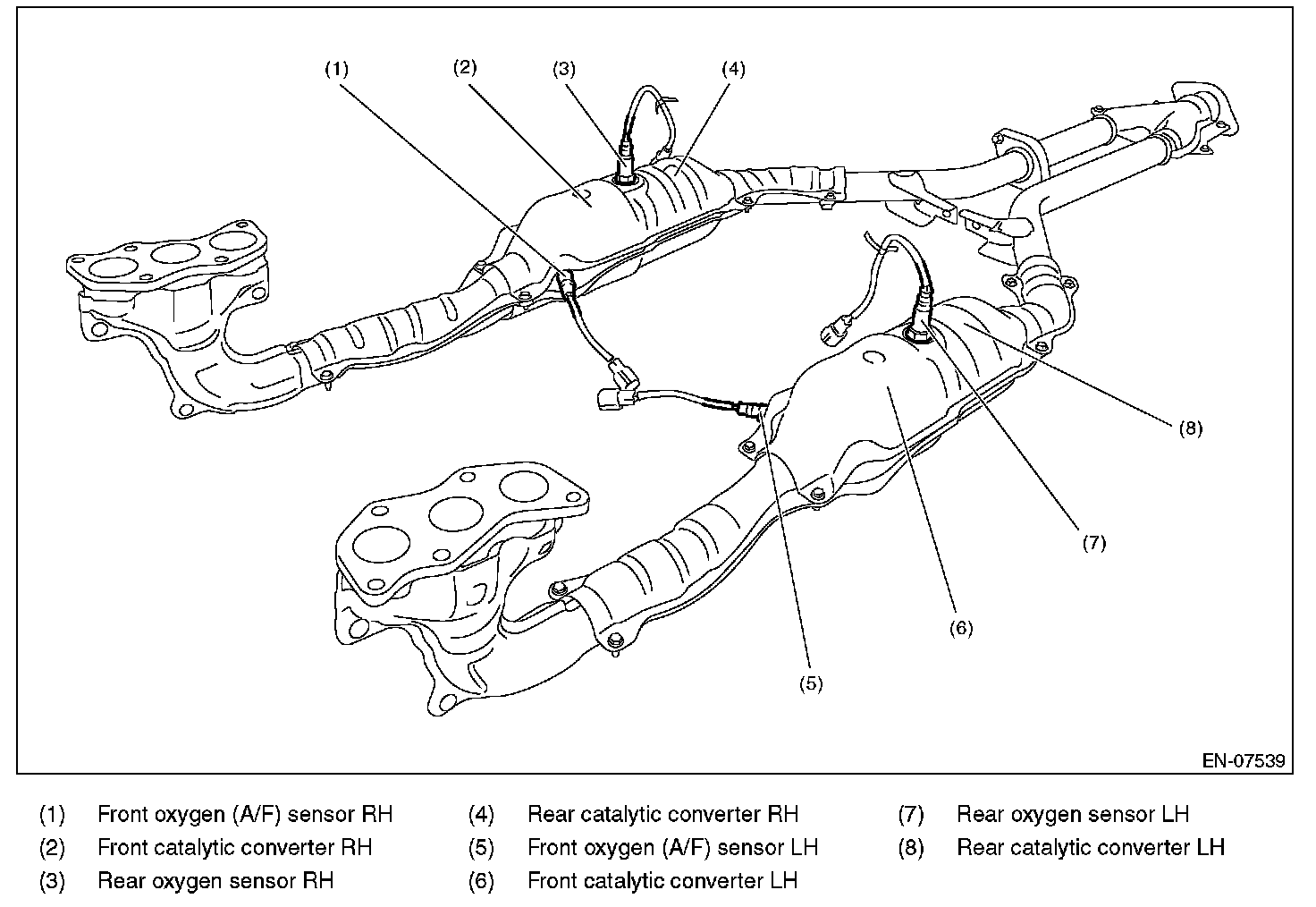 (1)
(2)
(3)
(4)
(8)
(7)
(6)
(5)
EN-07539

(1) Front oxygen (A/F) sensor RH
(2) Front catalytic converter RH
(3) Rear oxygen sensor RH
(4) Rear catalytic converter RH
(5) Front oxygen (A/F) sensor LH
(6) Front catalytic converter LH
(7) Rear oxygen sensor LH
(8) Rear catalytic converter LH