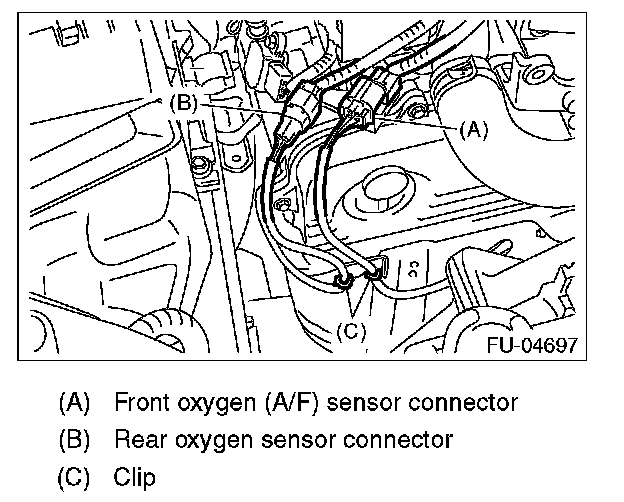 (B)
(A)
(C)
FU-04697

(A) Front oxygen (A/F) sensor connector
(B) Rear oxygen sensor connector
(C) Clip