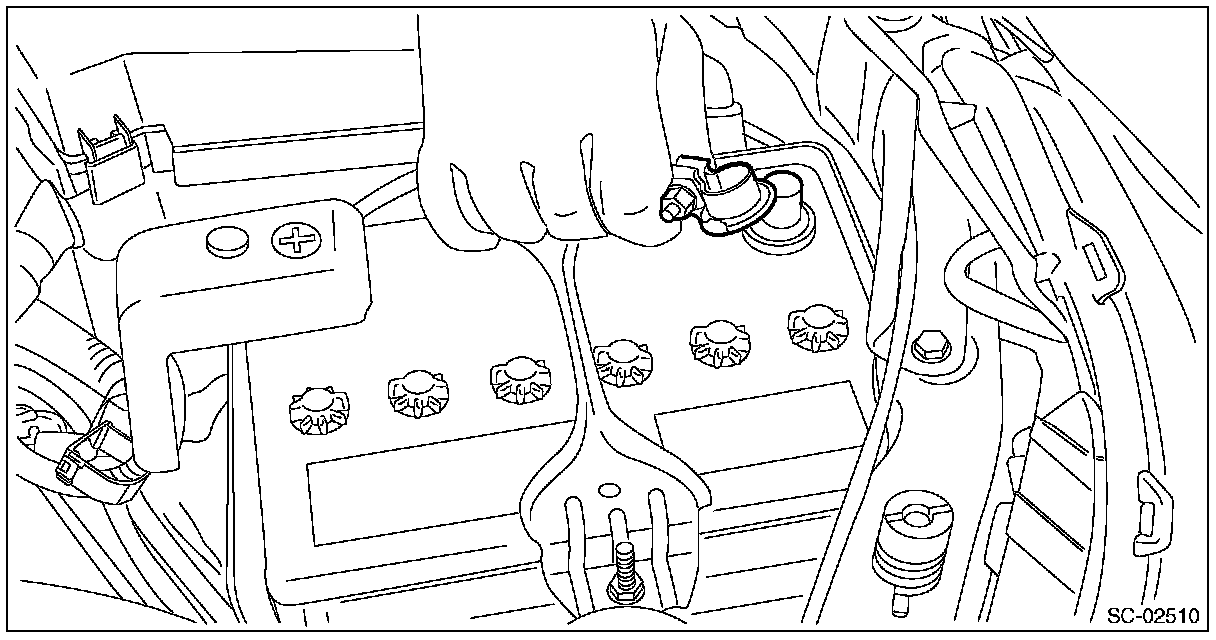 SC-02510