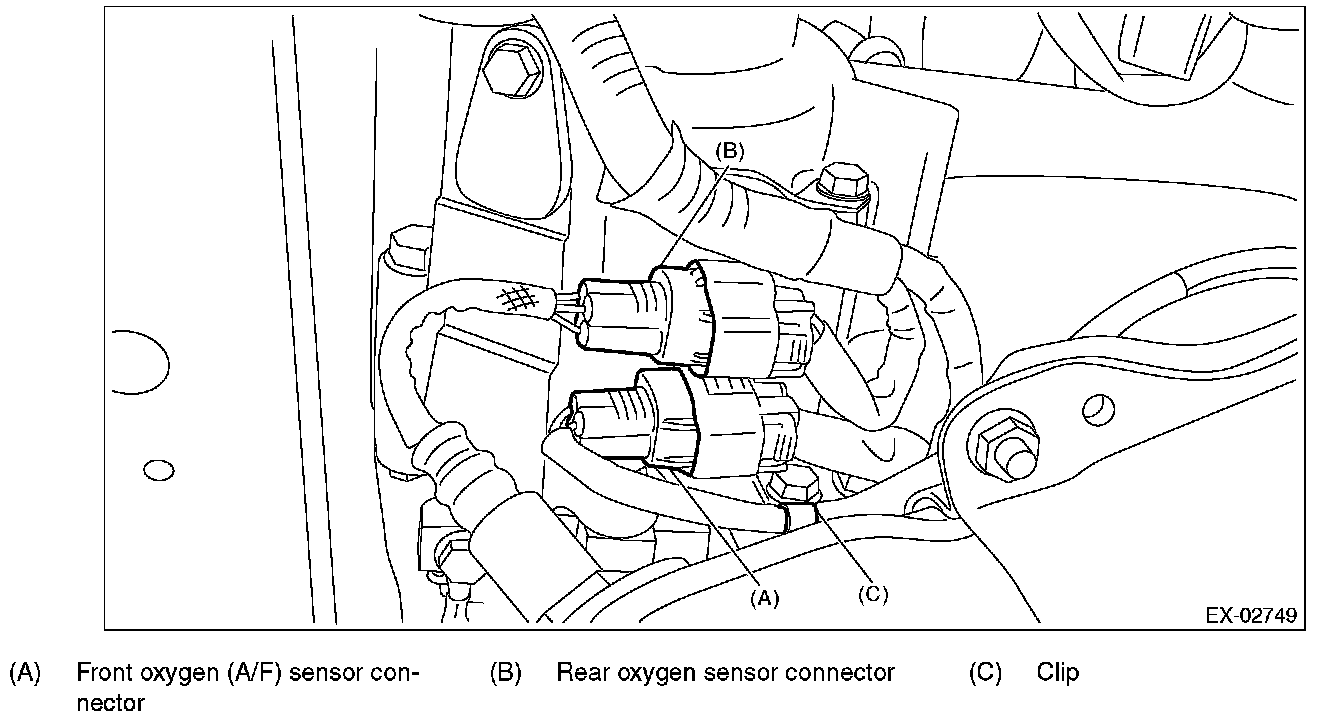 (B)

(A)

(C)

EX-02749

(A) Front oxygen (A/F) sensor connector

(B) Rear oxygen sensor connector

(C) Clip