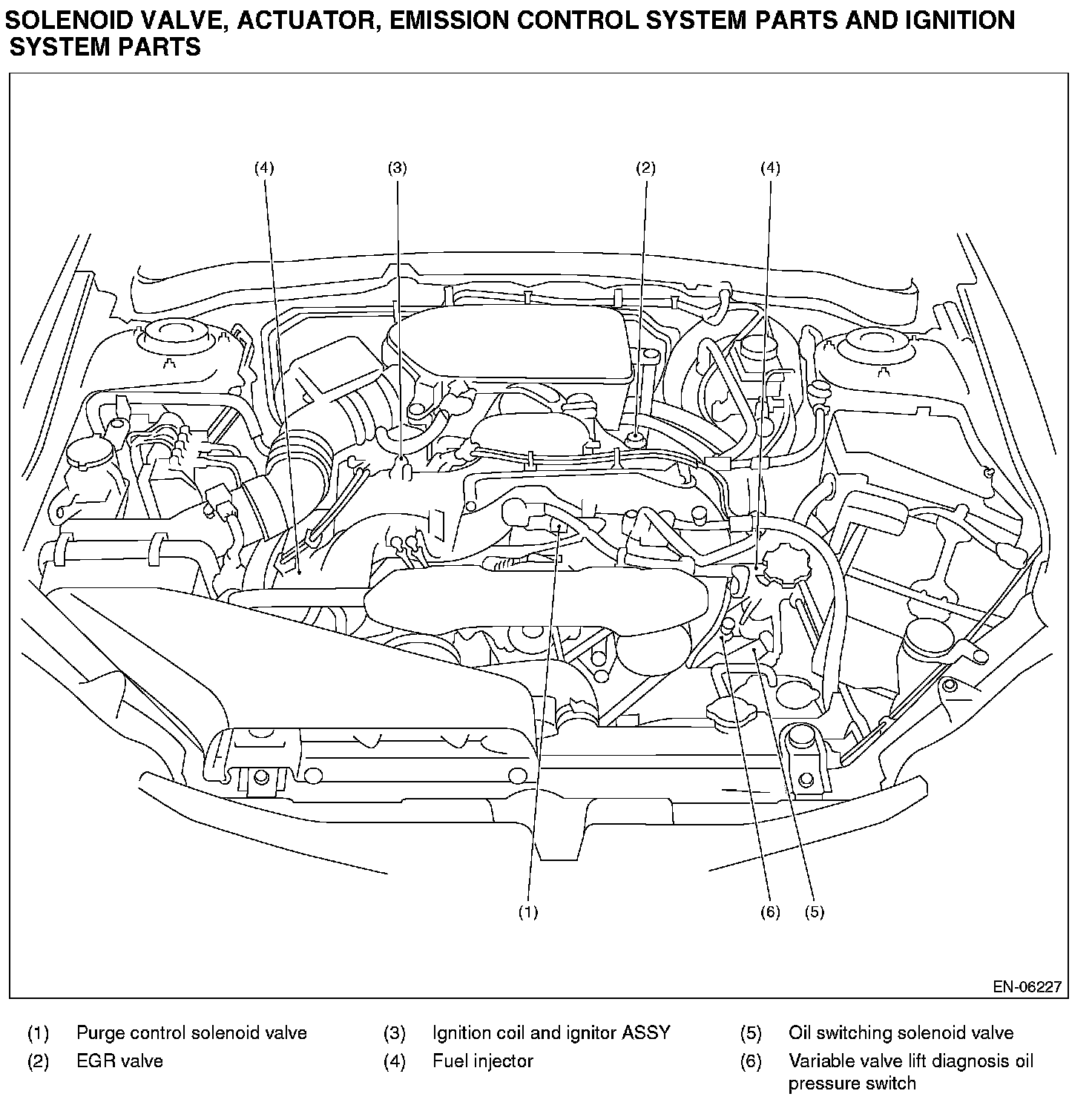 SOLENOID VALVE, ACTUATOR, EMISSION CONTROL SYSTEM PARTS AND IGNITION SYSTEM PARTS

(4)
(3)
(2)
(4)
(1)
(6)
(5)
EN-06227

(1) Purge control solenoid valve
(2) EGR valve
(3) Ignition coil and ignitor ASSY
(4) Fuel injector
(5) Oil switching solenoid valve
(6) Variable valve lift diagnosis oil pressure switch