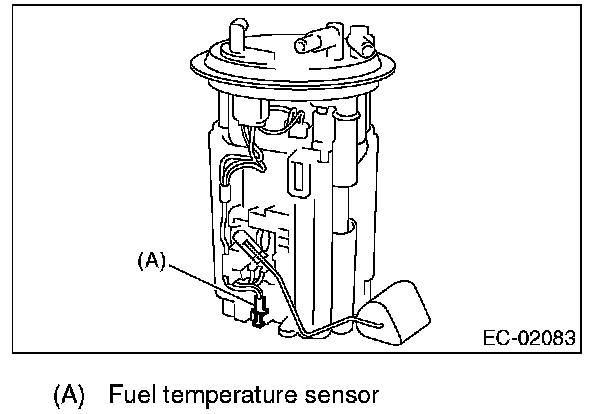 (A)

EC-02083

(A) Fuel temperature sensor