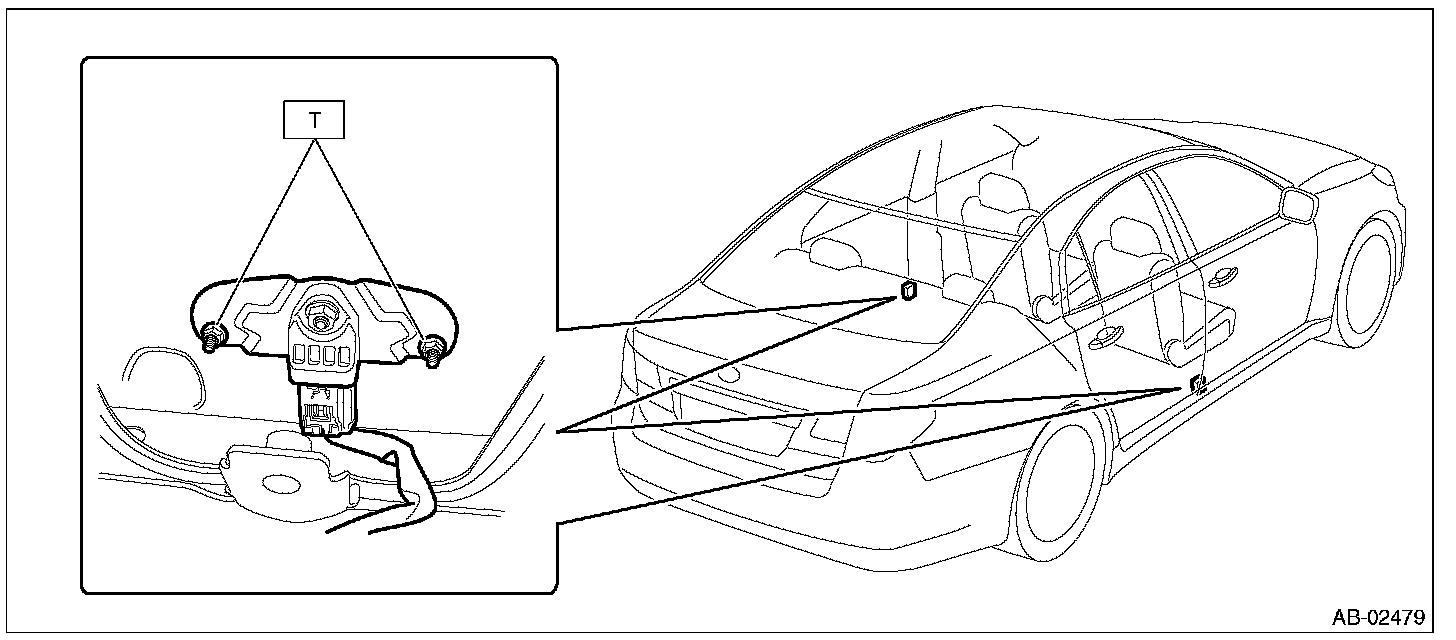 T

AB-02479