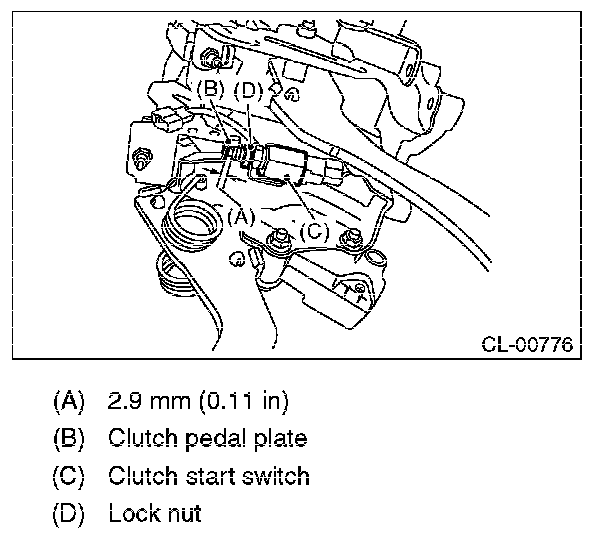 (B) (D)

(A)

(C)

CL-00776

(A) 2.9 mm (0.11 in)

(B) Clutch pedal plate

(C) Clutch start switch

(D) Lock nut