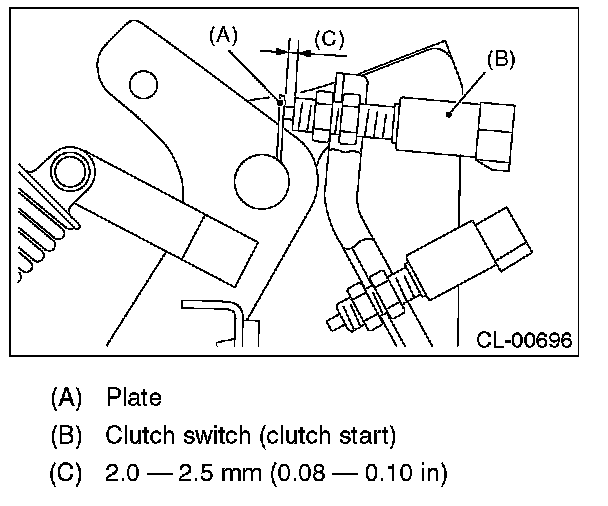 (A)
(C)
(B)
CL-00696

(A) Plate
(B) Clutch switch (clutch start)
(C) 2.0 — 2.5 mm (0.08 — 0.10 in)