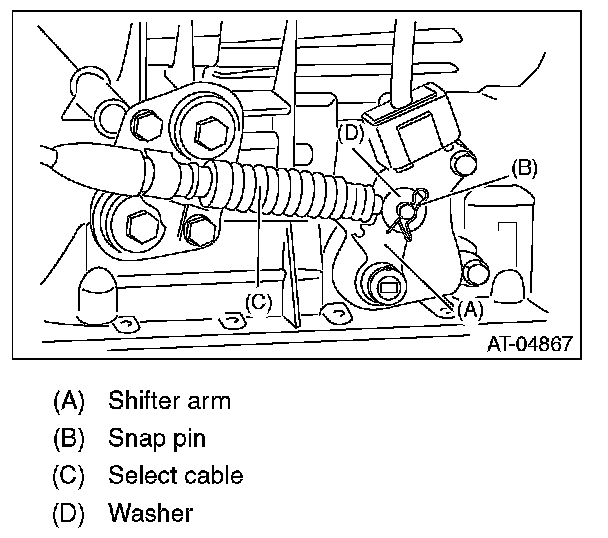 (D)
(B)
(C)
(A)
AT-04867

(A) Shifter arm
(B) Snap pin
(C) Select cable
(D) Washer