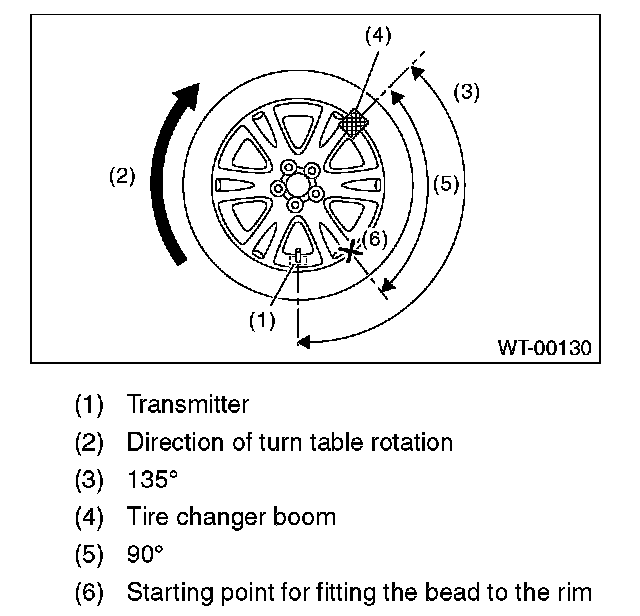 (4)
(3)
(2)
(5)
(6)
(1)
WT-00130

(1) Transmitter
(2) Direction of turn table rotation
(3) 135°
(4) Tire changer boom
(5) 90°
(6) Starting point for fitting the bead to the rim