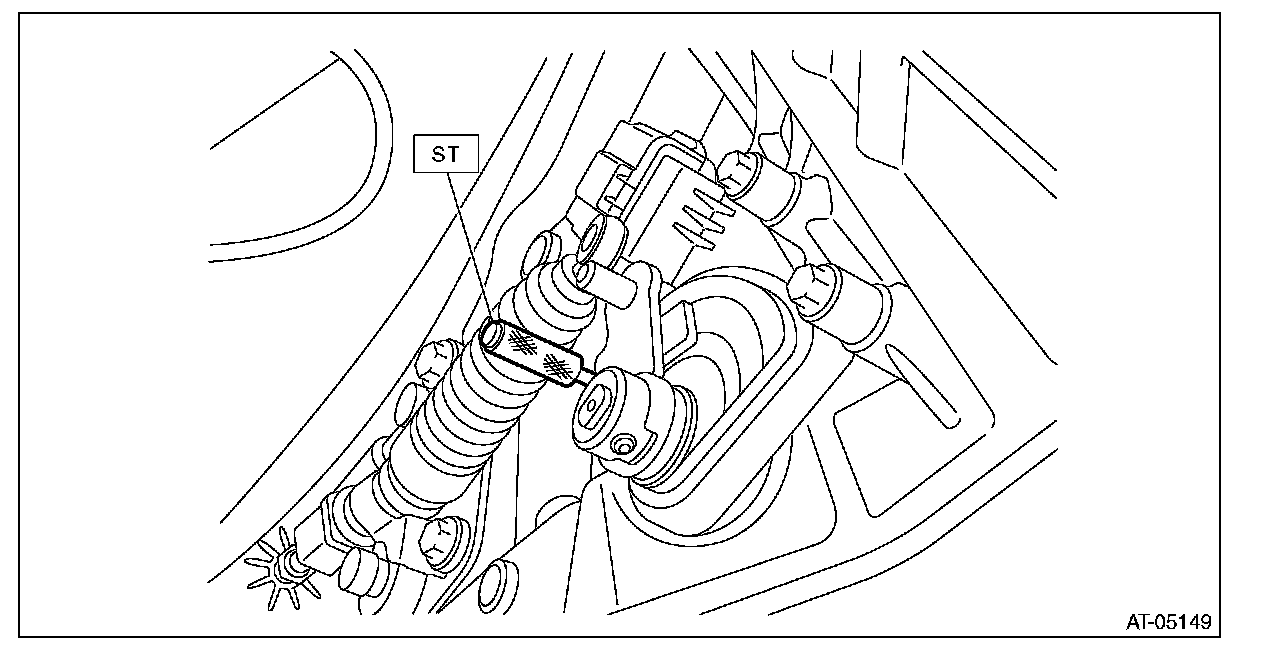 ST

AT-05149