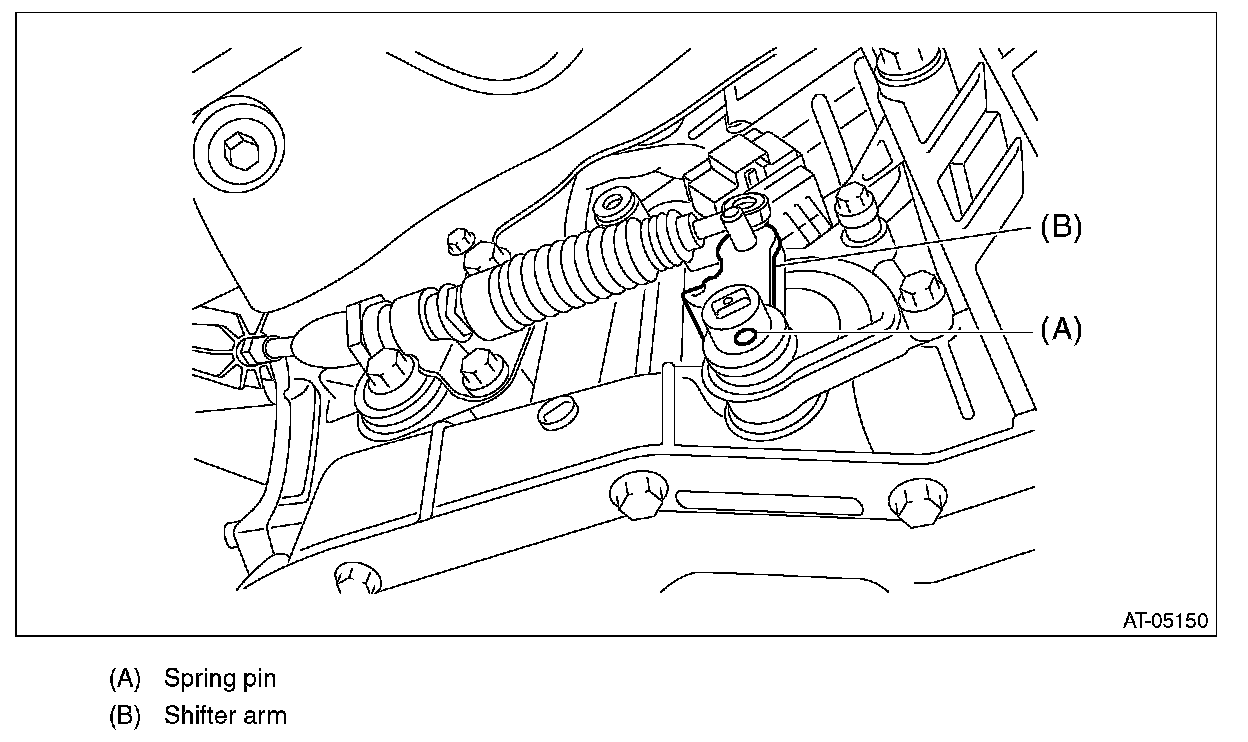 (B)
(A)
AT-05150

(A) Spring pin
(B) Shifter arm