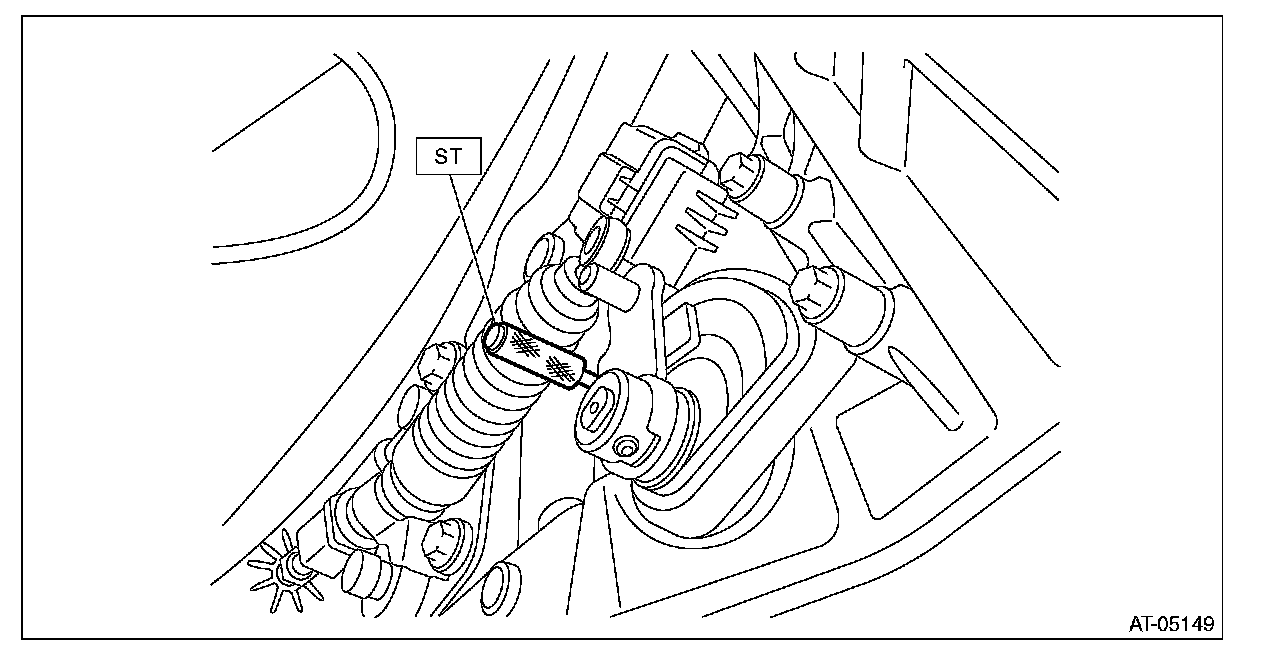 ST

AT-05149