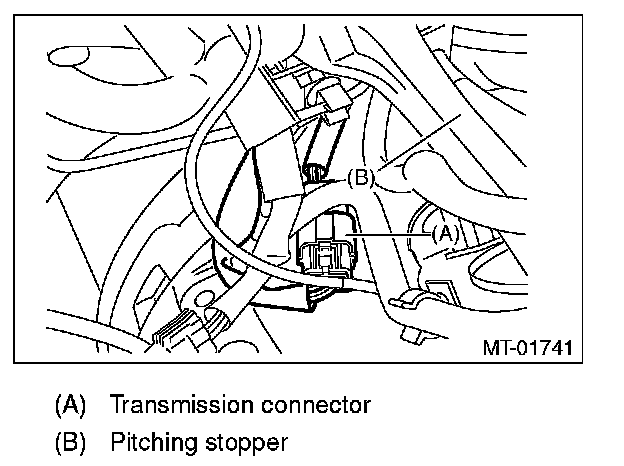 (B)
(A)
MT-01741

(A) Transmission connector
(B) Pitching stopper