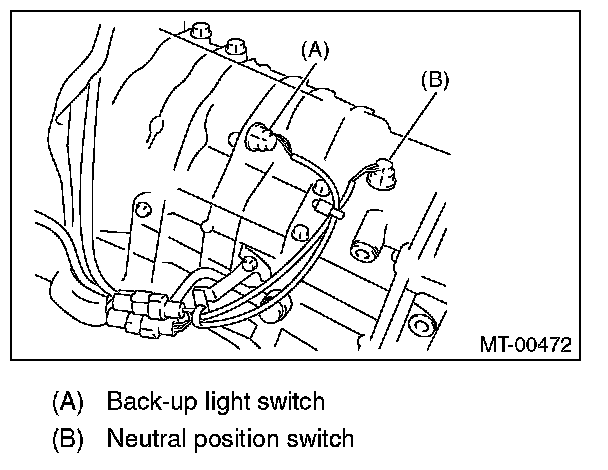 (A)

(B)

MT-00472

(A) Back-up light switch

(B) Neutral position switch