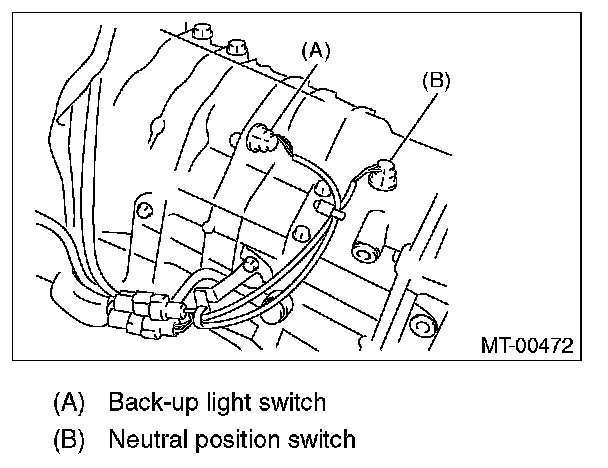 (A)

(B)

MT-00472

(A) Back-up light switch

(B) Neutral position switch