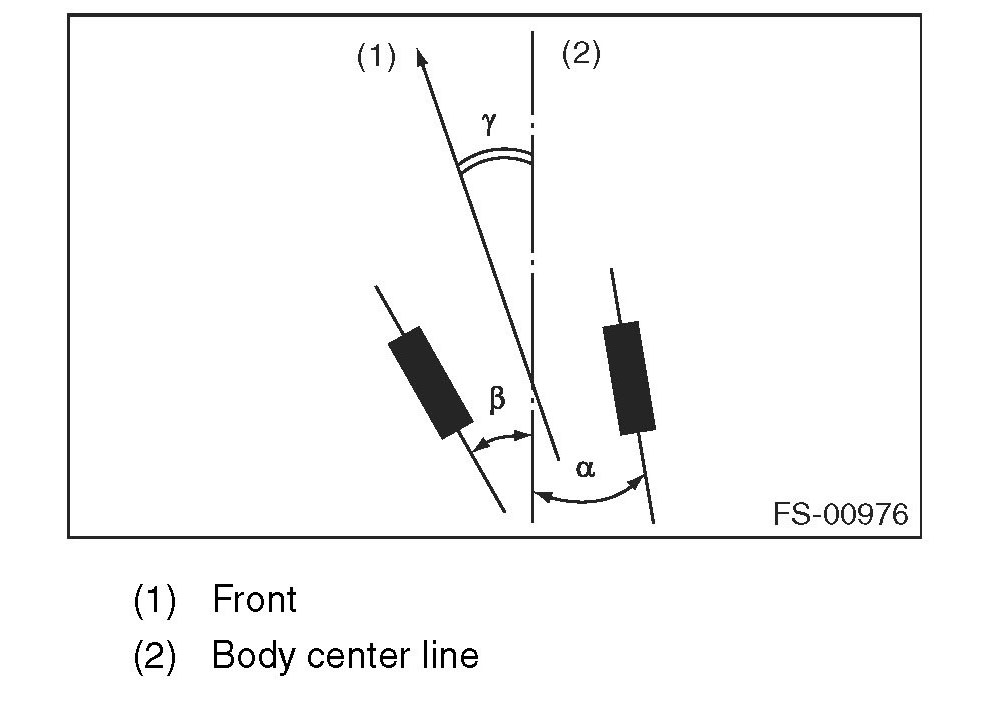 (1)
(2)
$\gamma$
$\beta$
$\alpha$
FS-00976

(1) Front
(2) Body center line