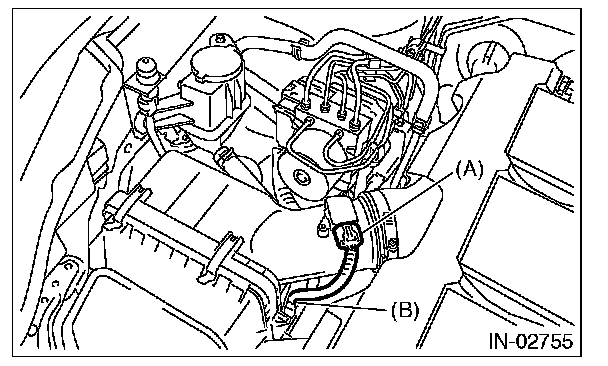 (A)
(B)
IN-02755