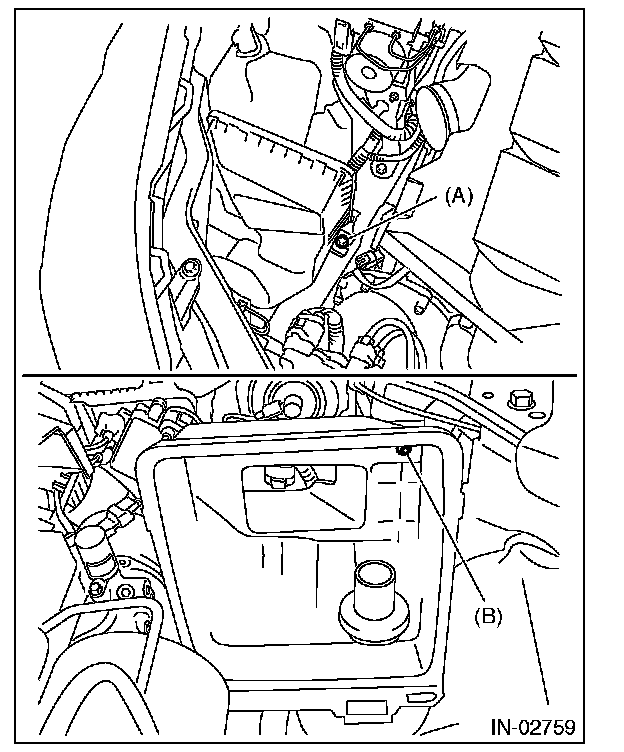 (A)

(B)

IN-02759