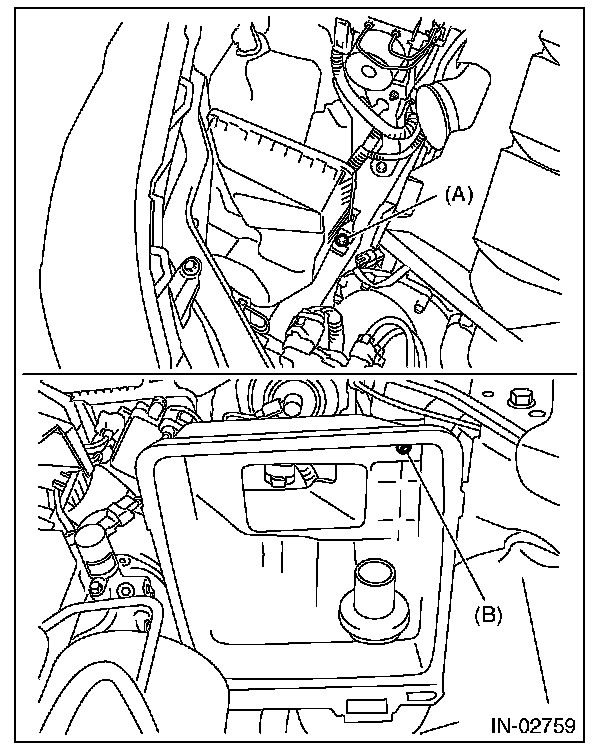 (A)

(B)

IN-02759