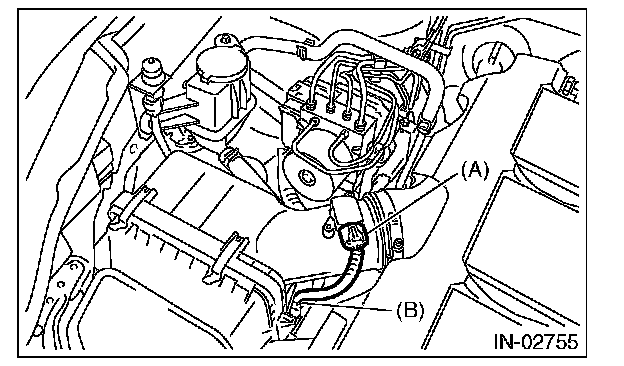 (A)

(B)

IN-02755