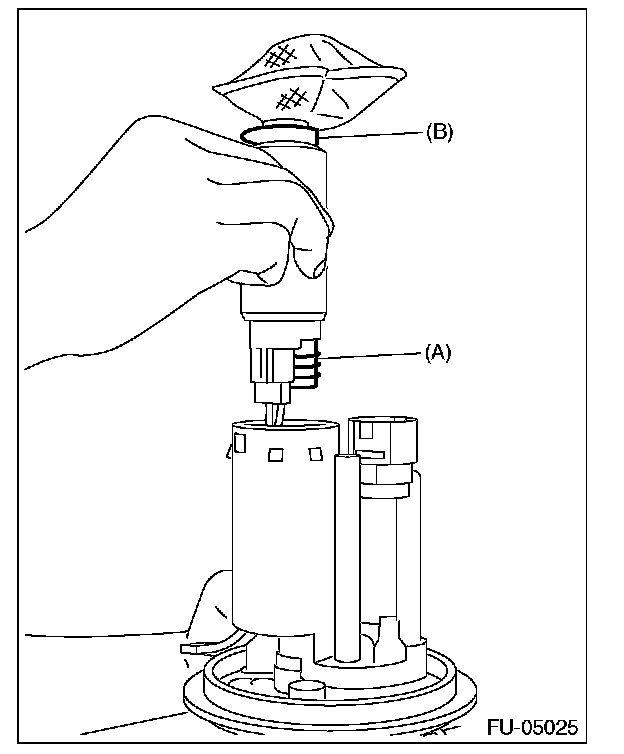 (B)

(A)

FU-05025