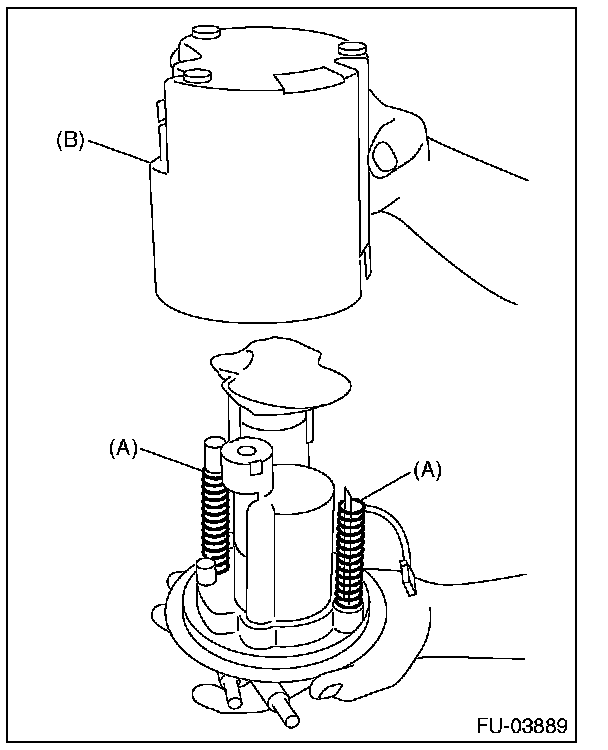 (B)

(A)

(A)

FU-03889