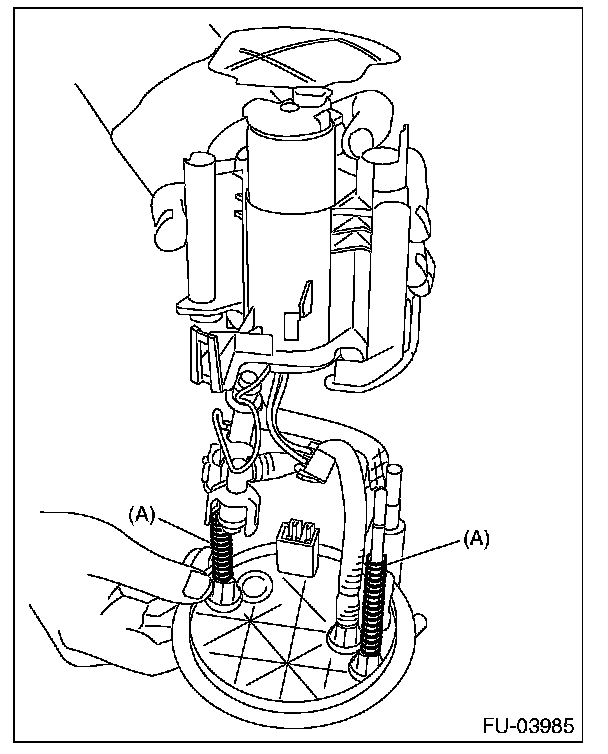 (A)
(A)
FU-03985