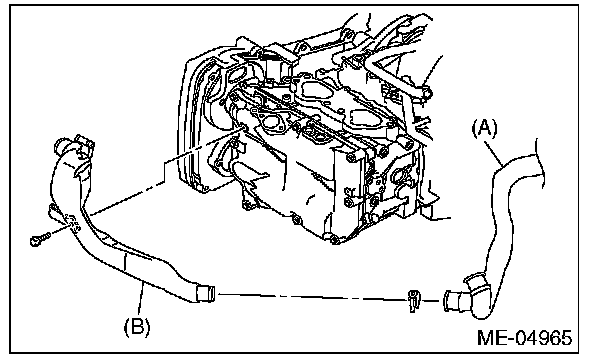 (A)

(B)

ME-04965