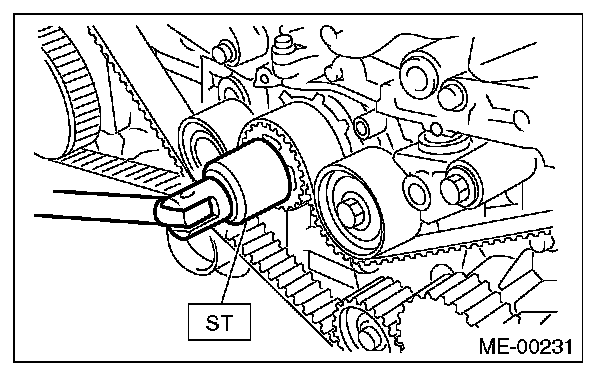 ST

ME-00231