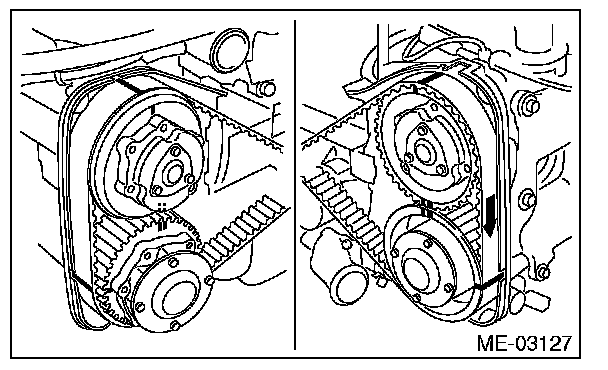 ME-03127