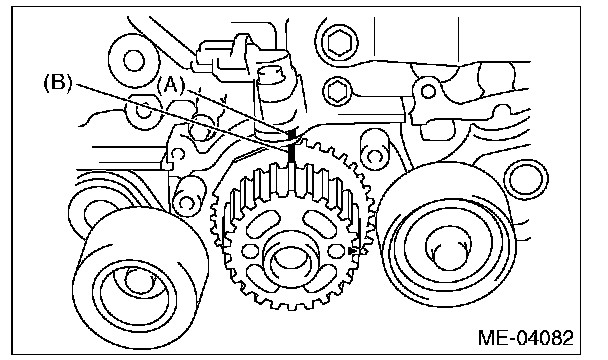 (B)
(A)
ME-04082