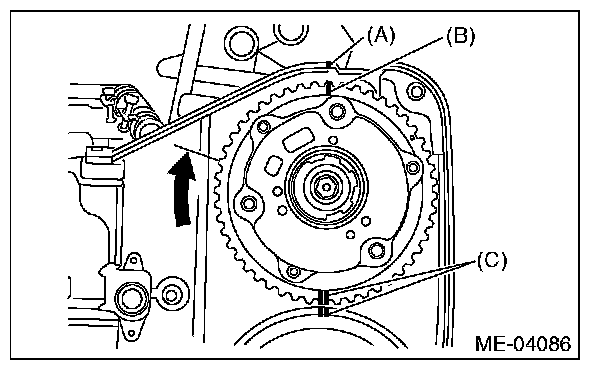 (A)
(B)
(C)
ME-04086