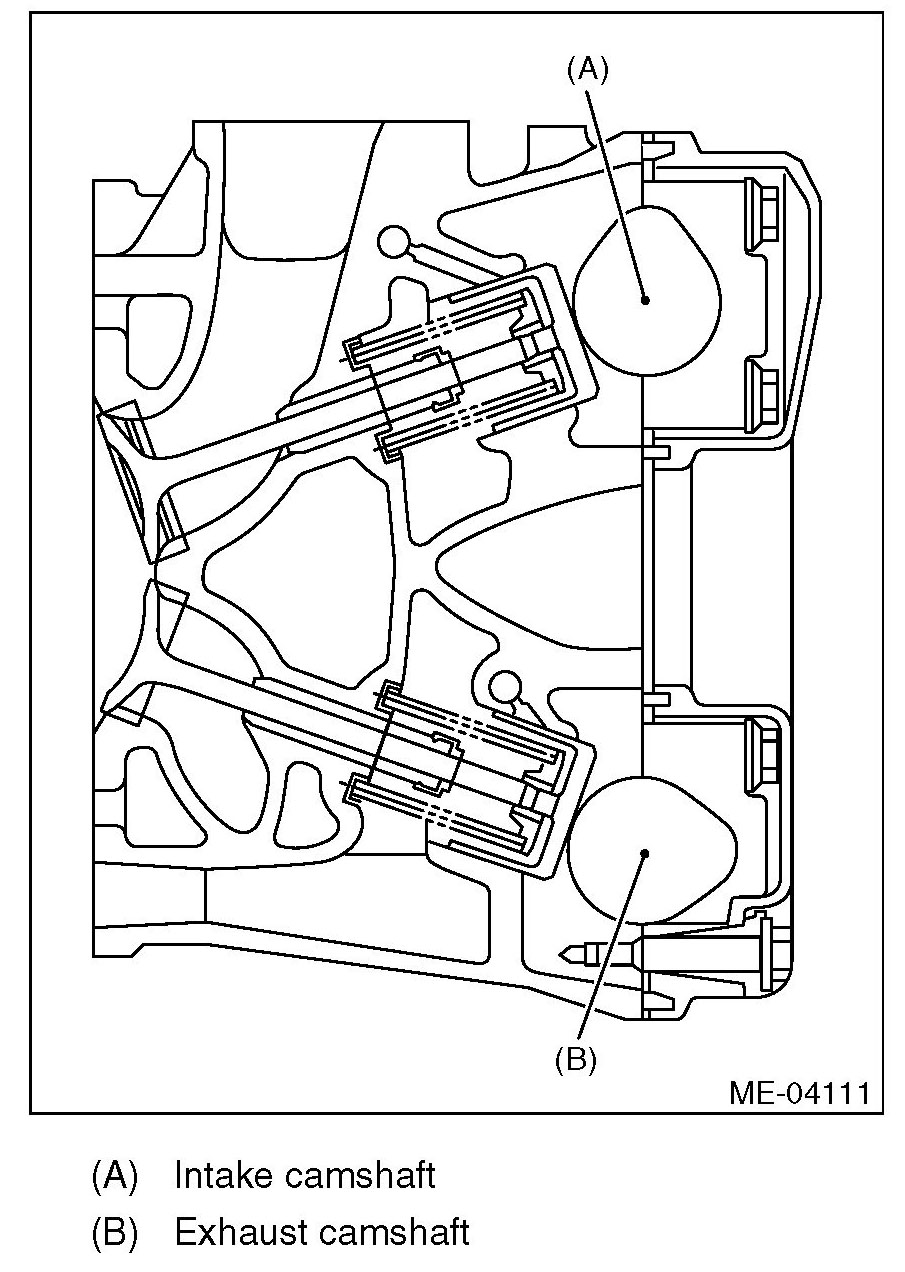 (A)

(B)

ME-04111

(A) Intake camshaft

(B) Exhaust camshaft