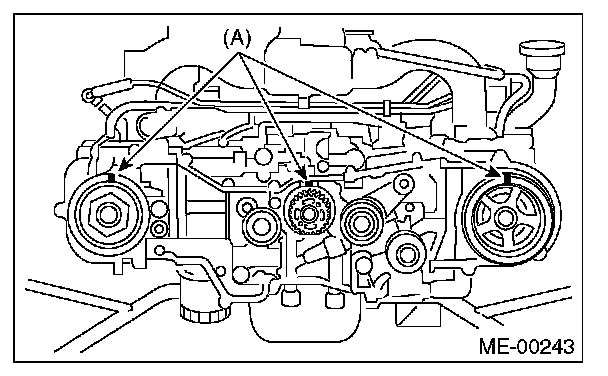 (A)

ME-00243