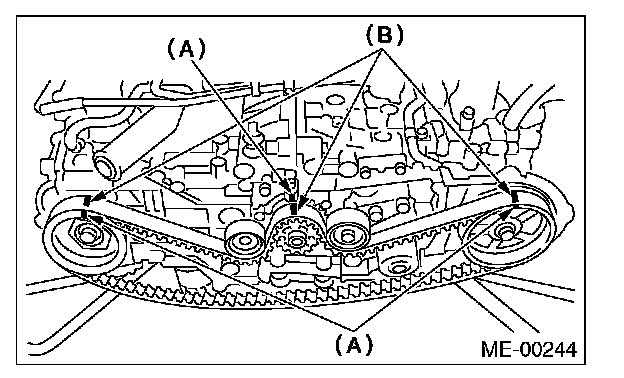 (A)
(B)
(A)
ME-00244