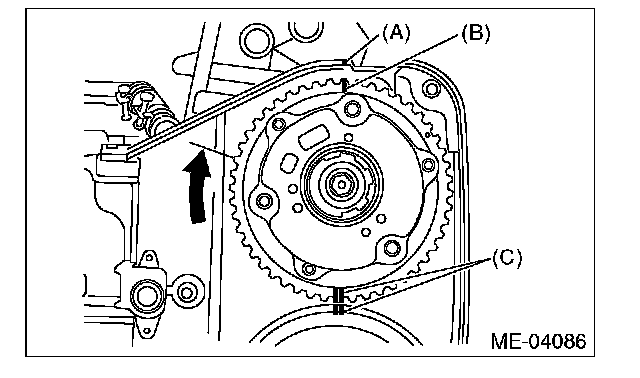 (A)
(B)
(C)
ME-04086