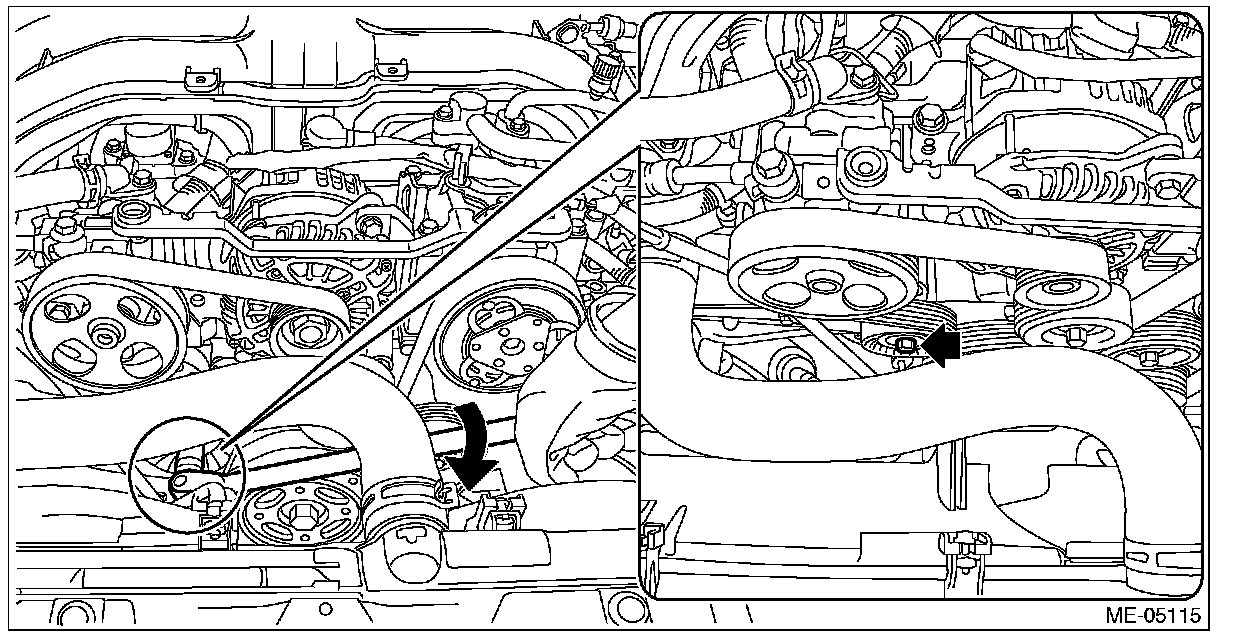 ME-05115