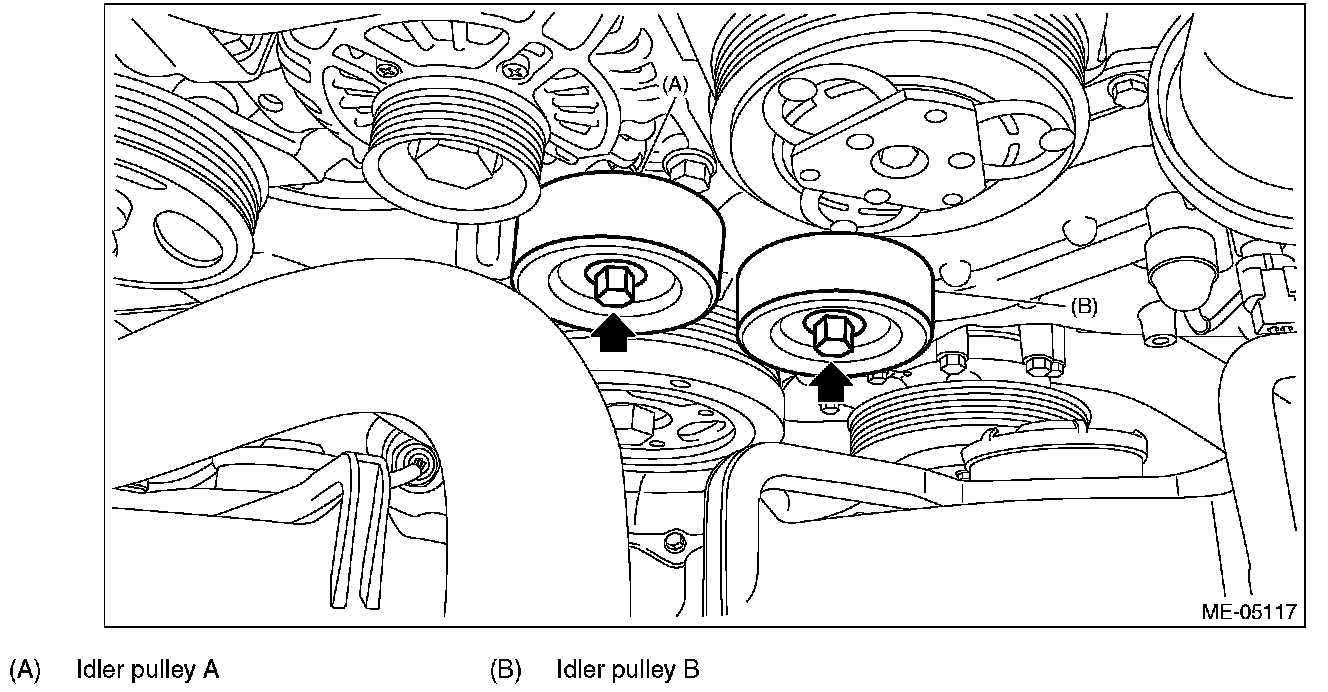 (A)

(B)

ME-05117

(A) Idler pulley A

(B) Idler pulley B