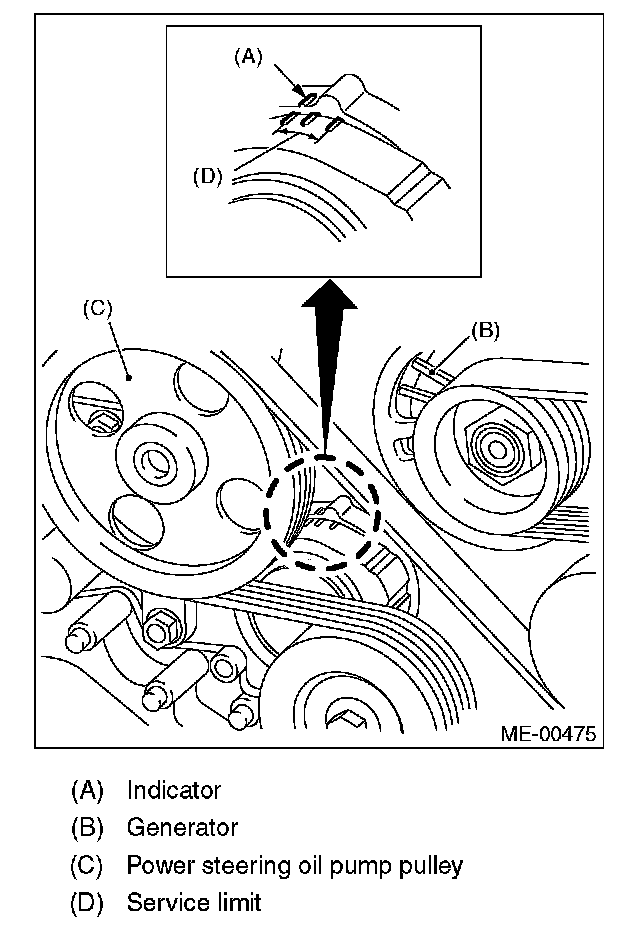 (A)

(D)

(C)

(B)

ME-00475

(A) Indicator

(B) Generator

(C) Power steering oil pump pulley

(D) Service limit