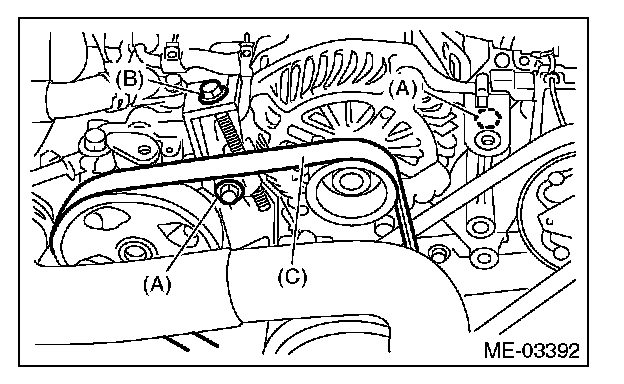 (B)
(A)
(A)
(C)
ME-03392