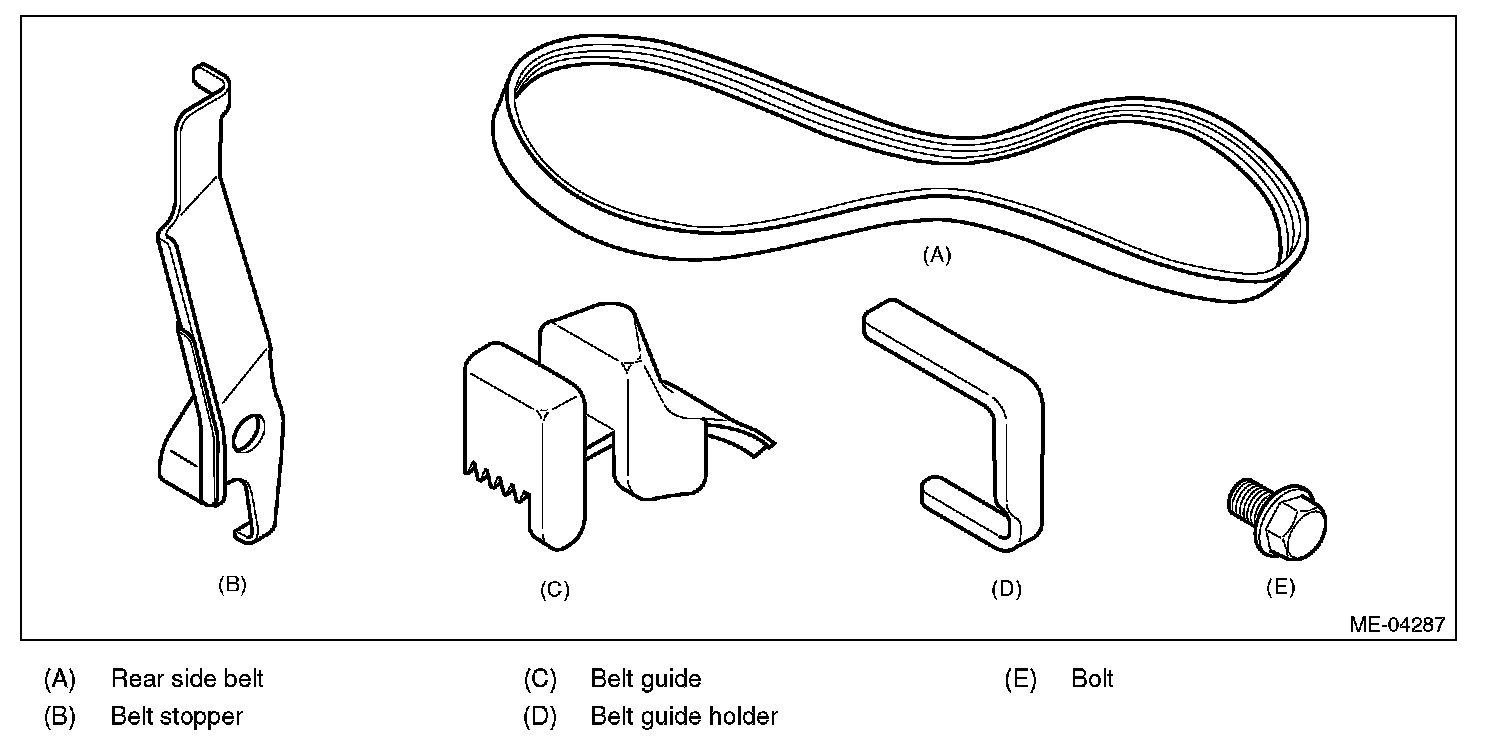 (A)

(B)

(C)

(D)

(E)

ME-04287

(A) Rear side belt
(B) Belt stopper

(C) Belt guide
(D) Belt guide holder

(E) Bolt