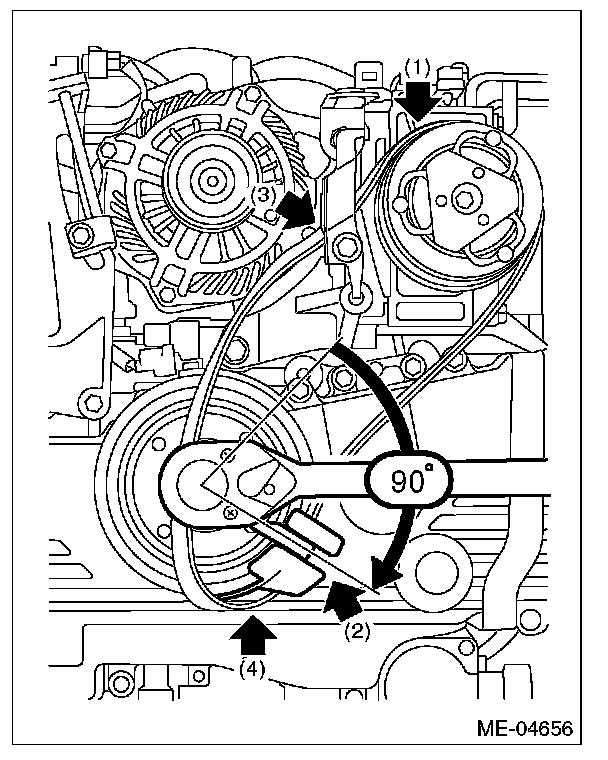 (1)
(3)
90°
(2)
(4)
ME-04656