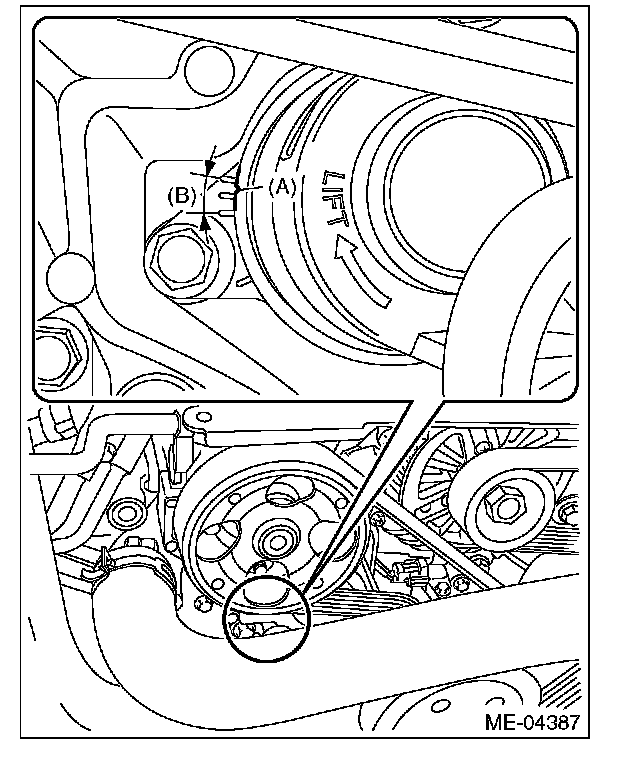 (B)
(A)
LIFT
ME-04387