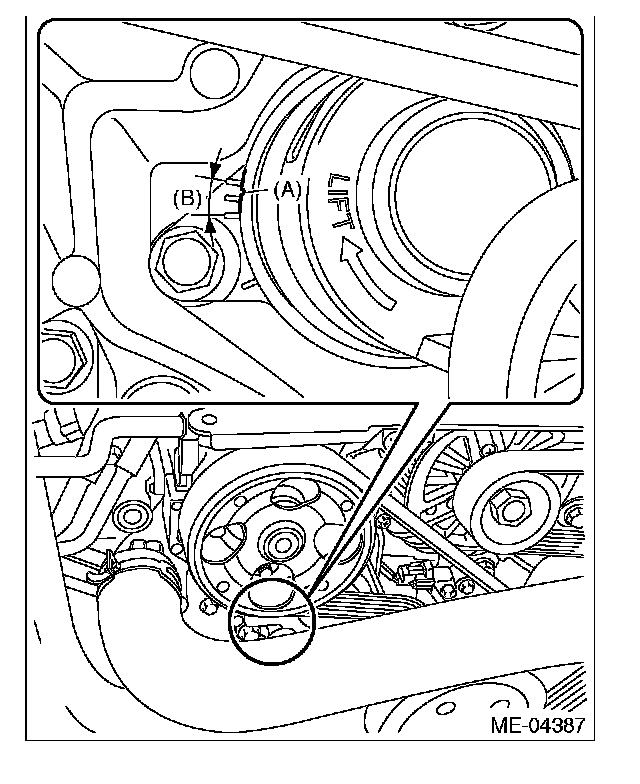 (B)
(A)
LIFT
ME-04387