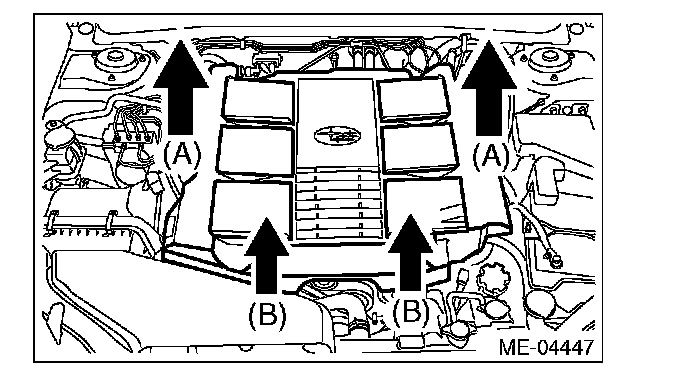 (A)
(A)
(B)
(B)
ME-04447