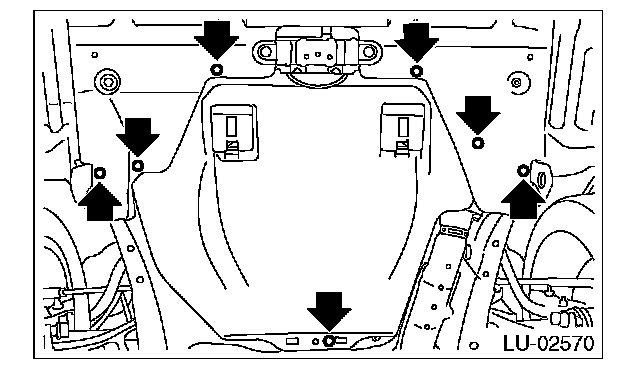 LU-02570