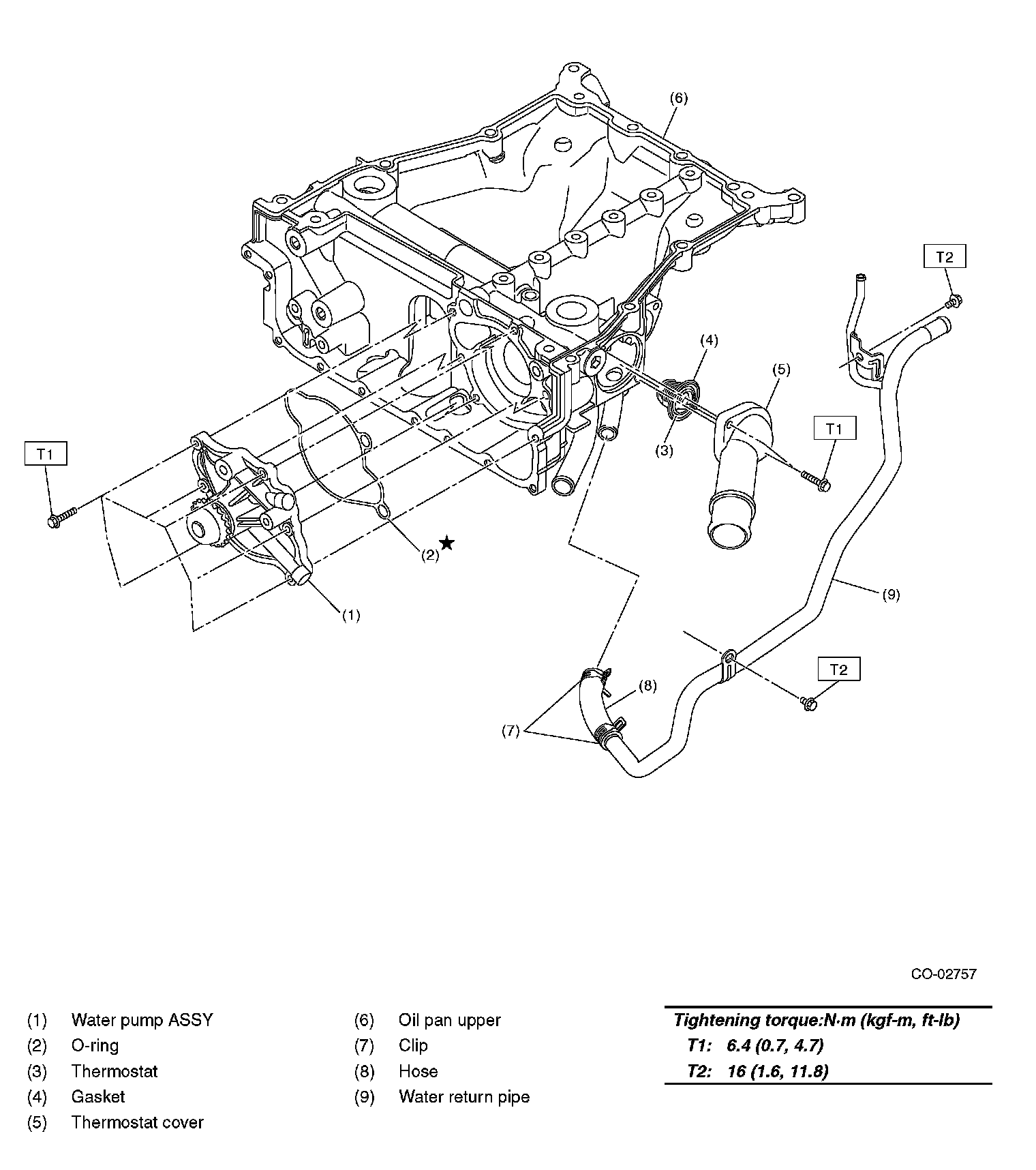 (6)

T2

(4)

(5)

T1

(3)

T1

(2) ★

(1)

(9)

T2

(8)

(7)

CO-02757

(1) Water pump ASSY
(2) O-ring
(3) Thermostat
(4) Gasket
(5) Thermostat cover

(6) Oil pan upper
(7) Clip
(8) Hose
(9) Water return pipe

Tightening torque:N·m (kgf-m, ft-lb)
T1: 6.4 (0.7, 4.7)
T2: 16 (1.6, 11.8)