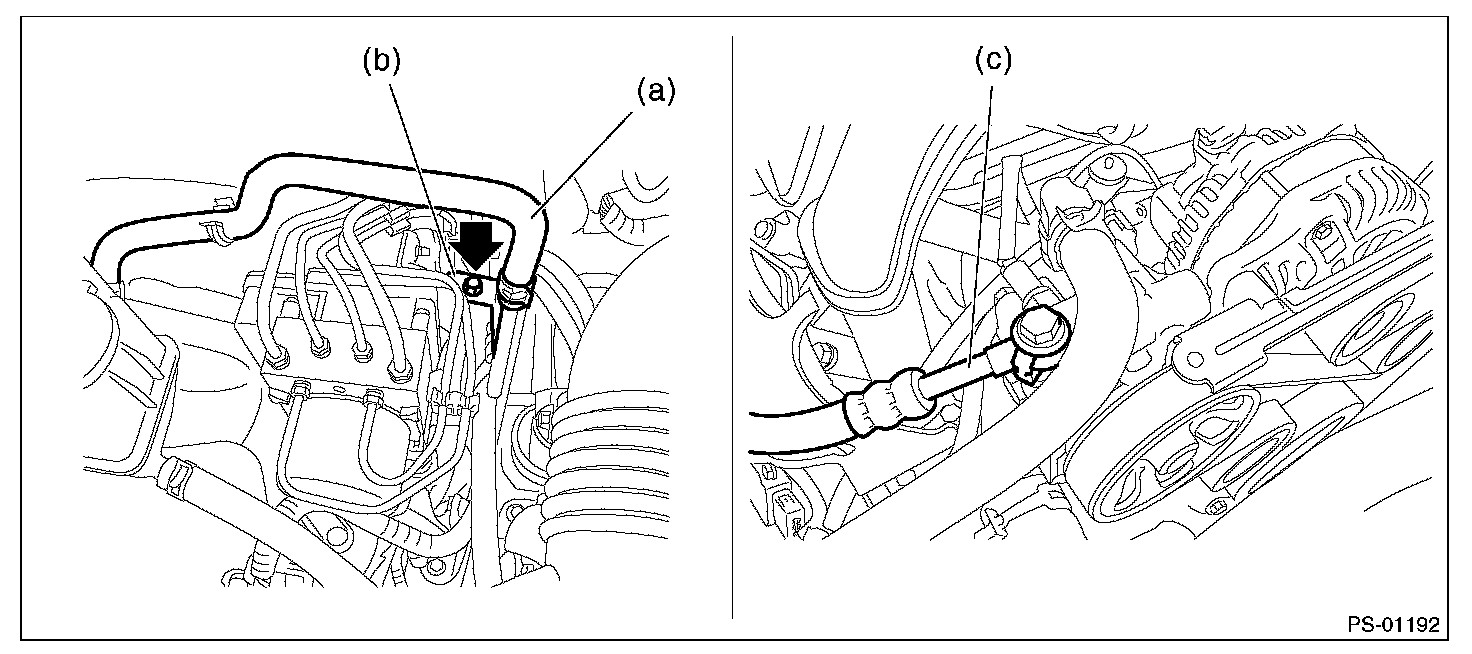 (b)
(a)
(c)
PS-01192