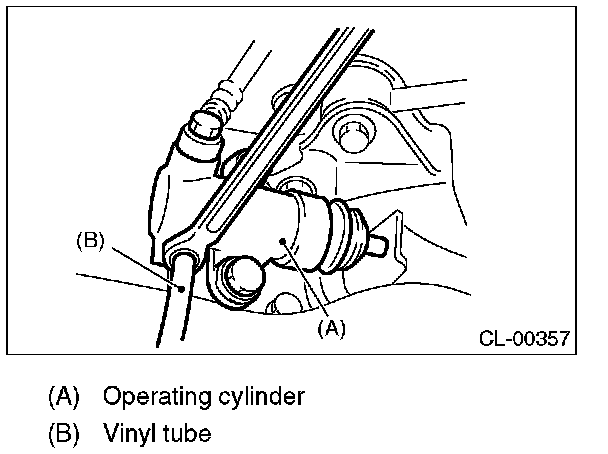 (B)
(A)
CL-00357

(A) Operating cylinder
(B) Vinyl tube