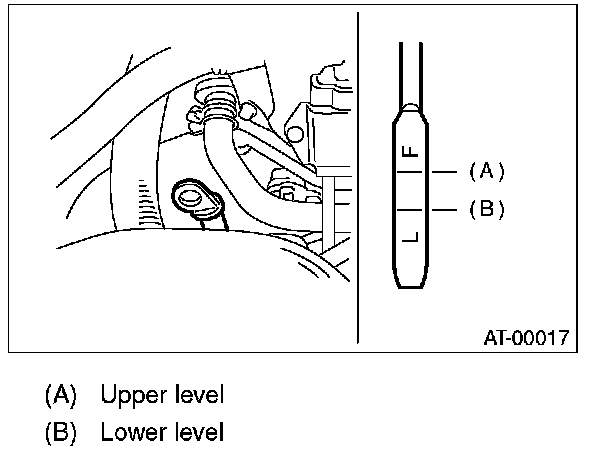 F
(A)
(B)
L
AT-00017

(A) Upper level
(B) Lower level